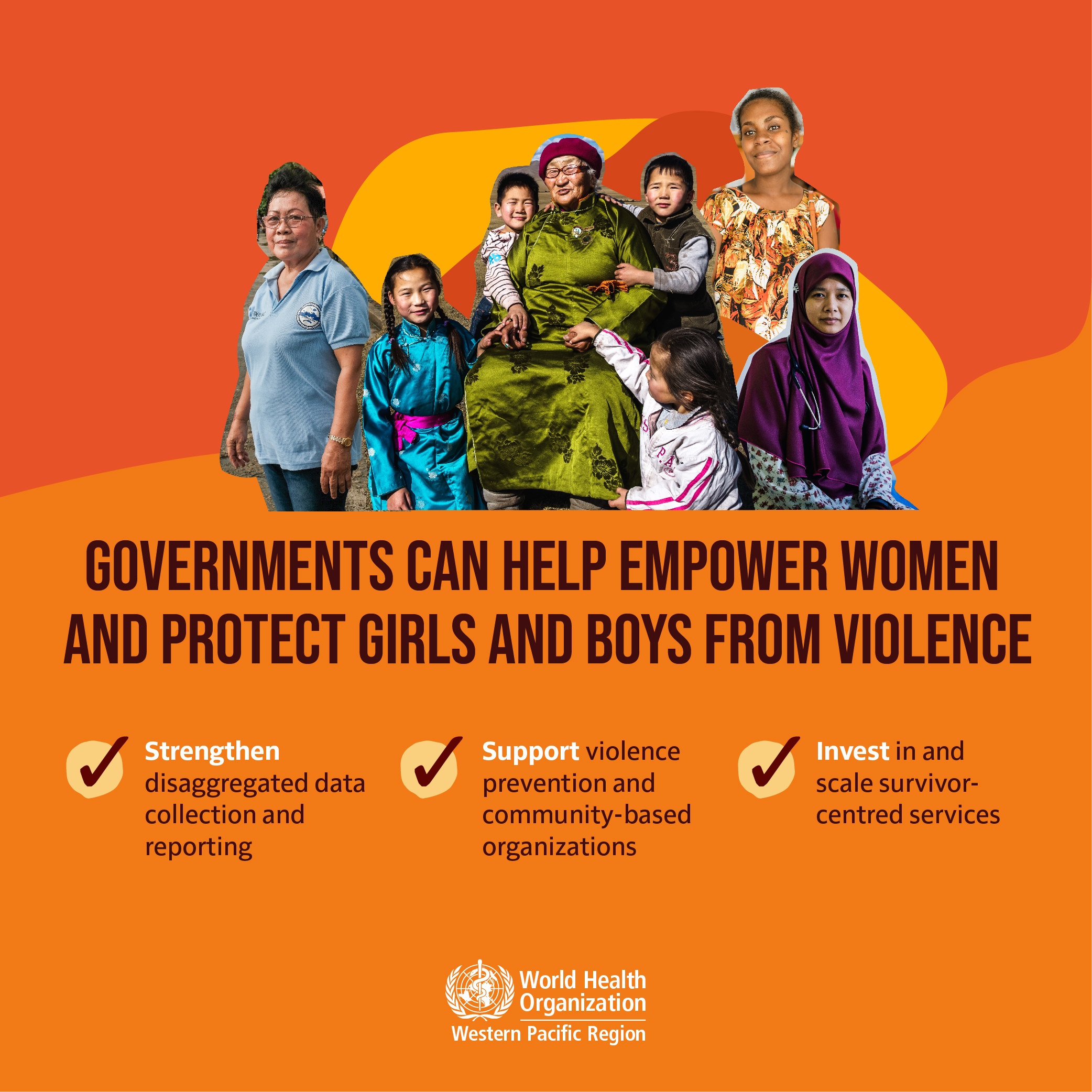 GOVERNMENTS CAN HELP EMPOWER WOMEN AND PROTECT GIRLS AND BOYS FROM VIOLENCE

Strengthen disaggregated data collection and reporting

Support violence prevention and community-based organizations

Invest in and scale survivor-centred services

World Health Organization
Western Pacific Region