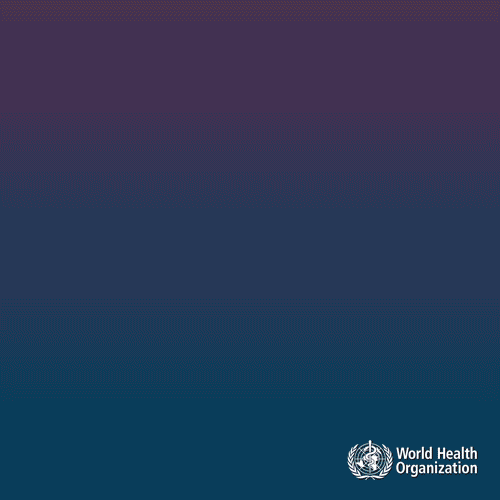 World Health Organization