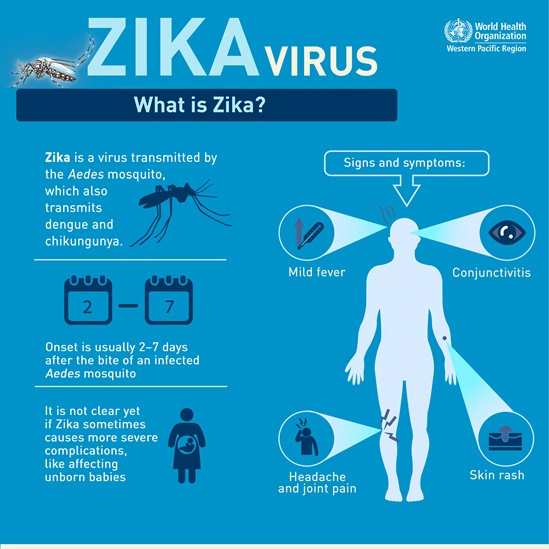 ZIKA VIRUS

World Health Organization
Western Pacific Region

What is Zika?

Zika is a virus transmitted by the Aedes mosquito, which also transmits dengue and chikungunya.

2 — 7

Onset is usually 2–7 days after the bite of an infected Aedes mosquito

It is not clear yet if Zika sometimes causes more severe complications, like affecting unborn babies

Signs and symptoms:

Mild fever

Conjunctivitis

Headache and joint pain

Skin rash